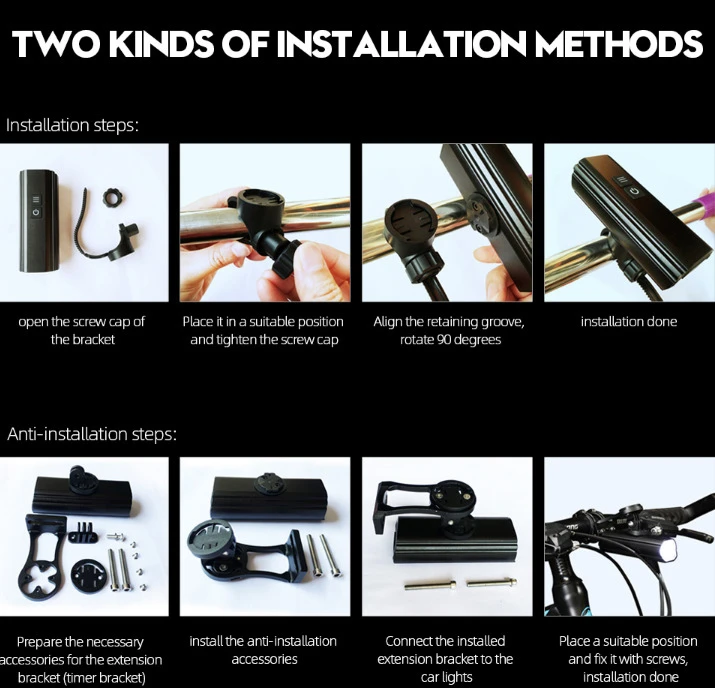 TWO KINDS OF INSTALLATION METHODS

Installation steps:

open the screw cap of the bracket

Place it in a suitable position and tighten the screw cap

Align the retaining groove, rotate 90 degrees

installation done

Anti-installation steps:

Prepare the necessary accessories for the extension bracket (timer bracket)

install the anti-installation accessories

Connect the installed extension bracket to the car lights

Place a suitable position and fix it with screws, installation done