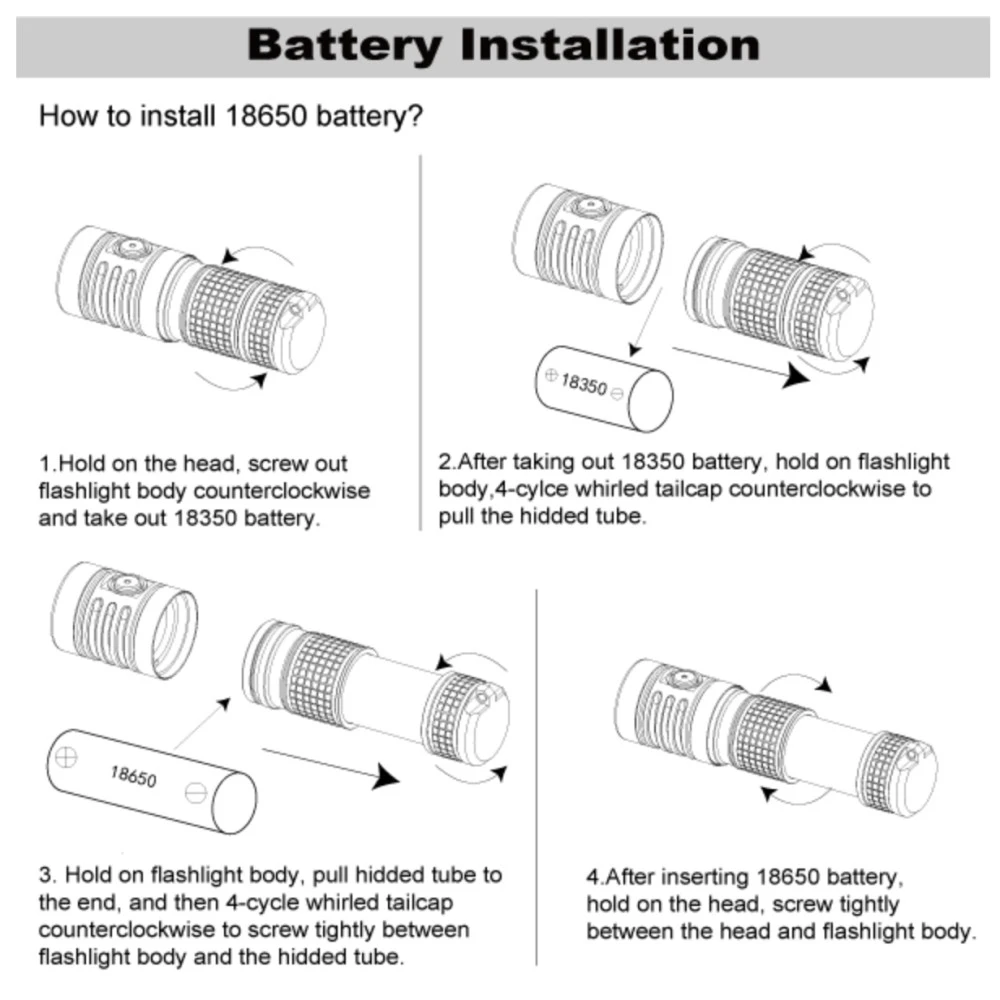 Battery Installation

How to install 18650 battery?

1.Hold on the head, screw out flashlight body counterclockwise and take out 18350 battery.

⊕ 18350 ⊖

2.After taking out 18350 battery, hold on flashlight body,4-cylce whirled tailcap counterclockwise to pull the hidded tube.

⊕ 18650 ⊖

3. Hold on flashlight body, pull hidded tube to the end, and then 4-cycle whirled tailcap counterclockwise to screw tightly between flashlight body and the hidded tube.

4.After inserting 18650 battery, hold on the head, screw tightly between the head and flashlight body.