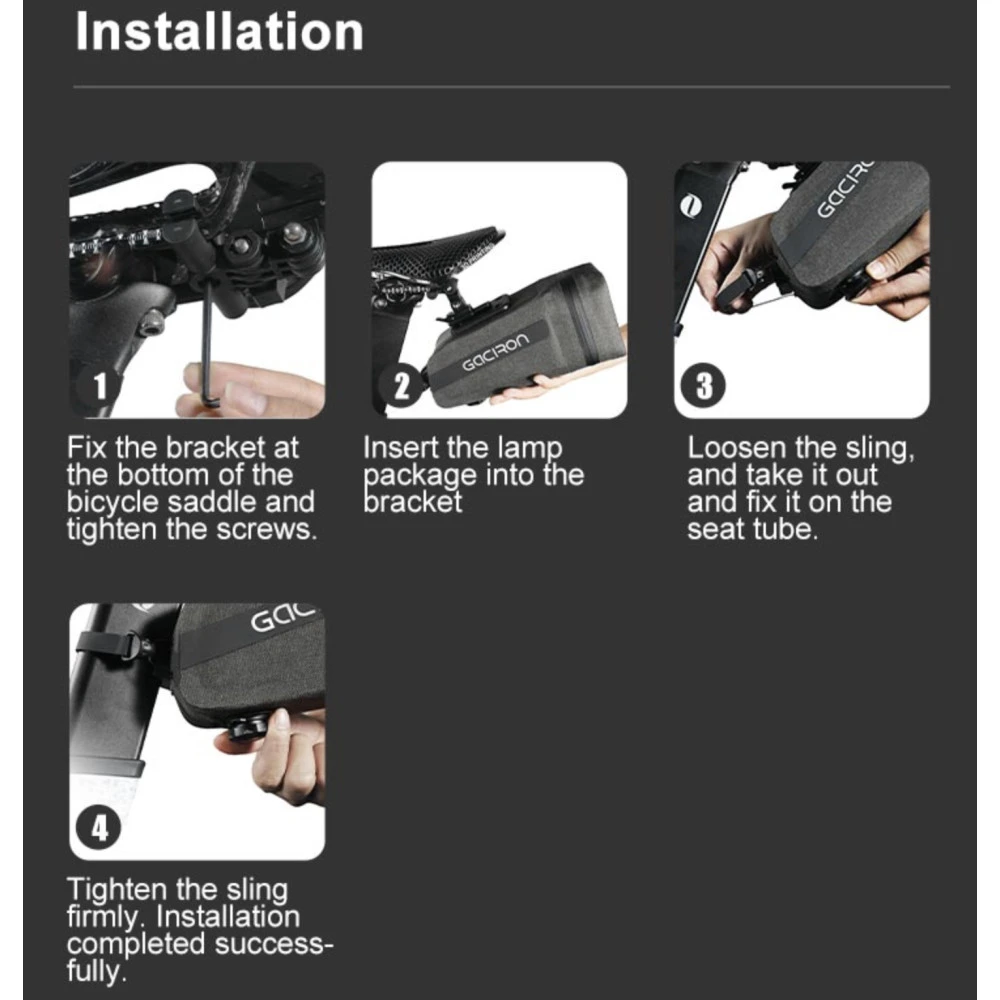 Installation

1

GACIRON

2

GACIR

3

Fix the bracket at the bottom of the bicycle saddle and tighten the screws.

Insert the lamp package into the bracket

Loosen the sling, and take it out and fix it on the seat tube.

GAC

4

Tighten the sling firmly. Installation completed successfully.