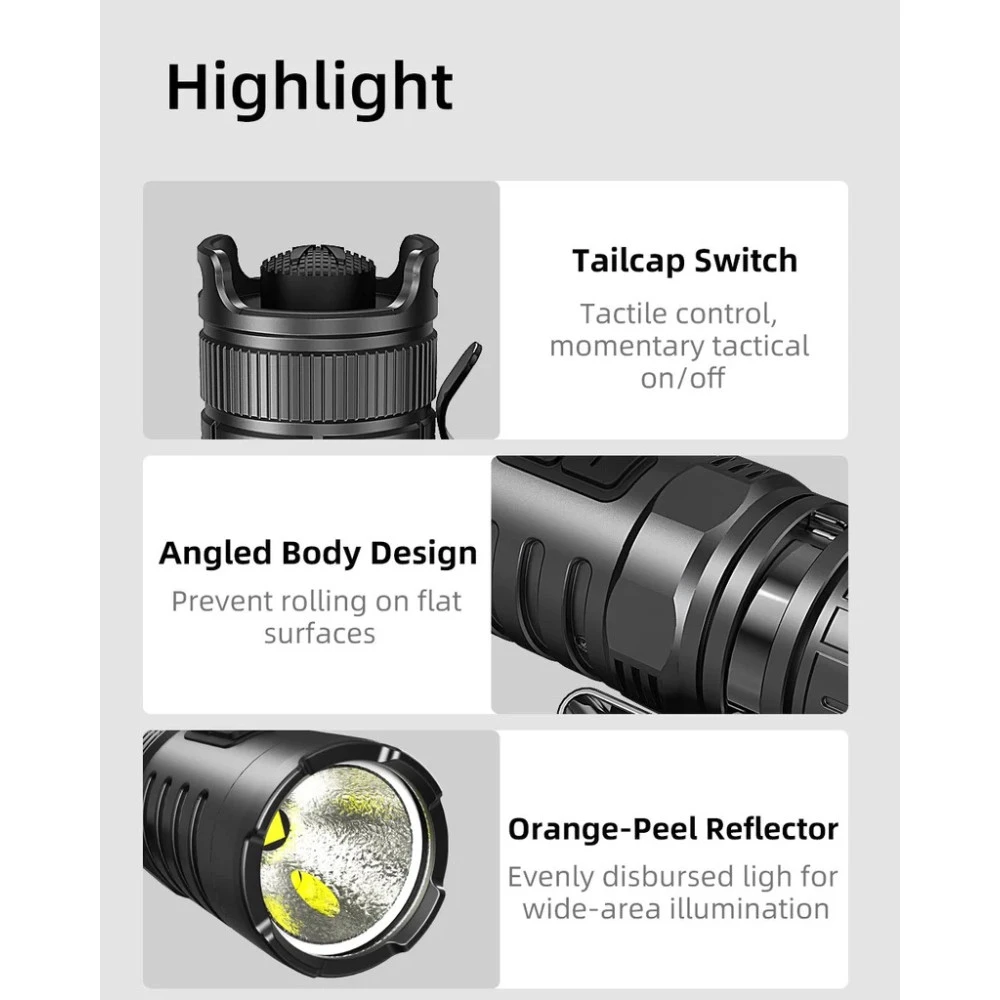 Highlight

Tailcap Switch

Tactile control, momentary tactical on/off

Angled Body Design

Prevent rolling on flat surfaces

Orange-Peel Reflector

Evenly disbursed ligh for wide-area illumination