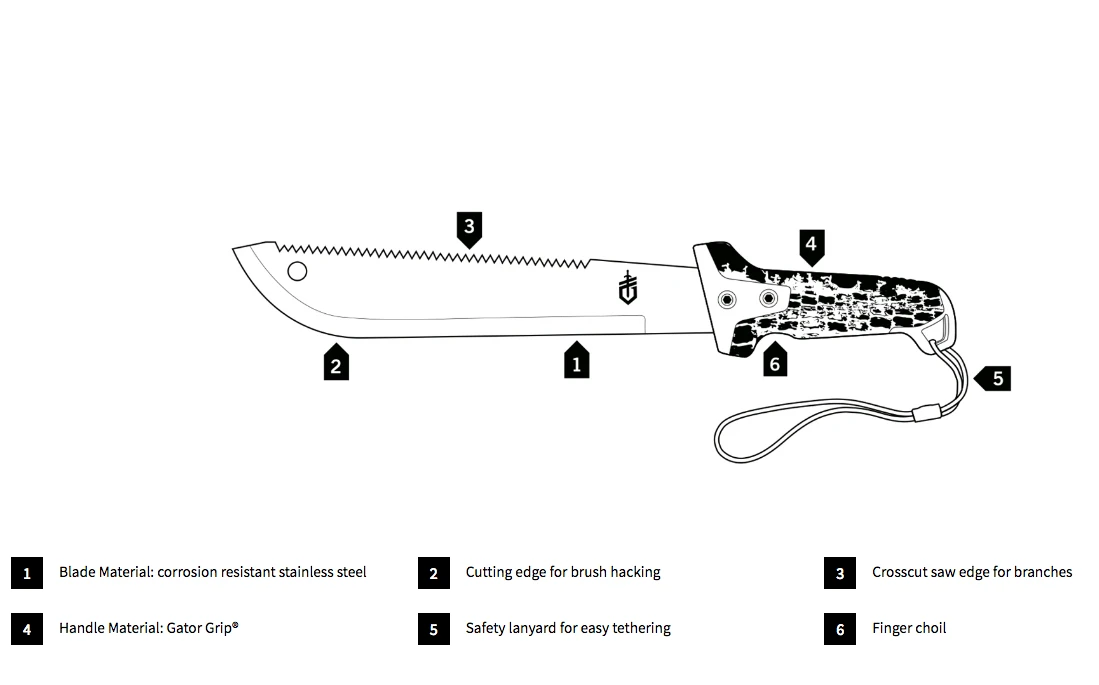 3
4
2
1
6
5

1 Blade Material: corrosion resistant stainless steel

2 Cutting edge for brush hacking

3 Crosscut saw edge for branches

4 Handle Material: Gator Grip®

5 Safety lanyard for easy tethering

6 Finger choil