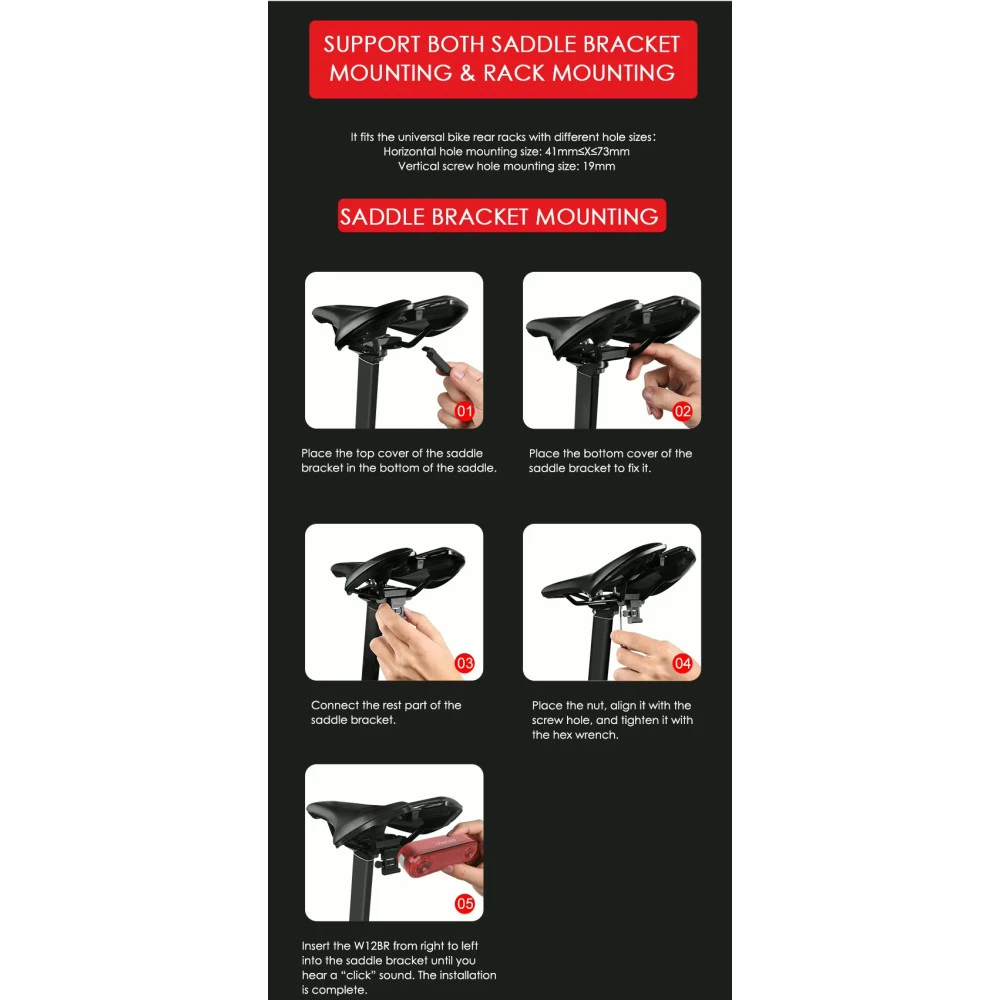 SUPPORT BOTH SADDLE BRACKET MOUNTING & RACK MOUNTING

It fits the universal bike rear racks with different hole sizes:
Horizontal hole mounting size: 41mm≤X≤73mm
Vertical screw hole mounting size: 19mm

SADDLE BRACKET MOUNTING

01

Place the top cover of the saddle bracket in the bottom of the saddle.

02

Place the bottom cover of the saddle bracket to fix it.

03

Connect the rest part of the saddle bracket.

04

Place the nut, align it with the screw hole, and tighten it with the hex wrench.

05

Insert the W12BR from right to left into the saddle bracket until you hear a "click" sound. The installation is complete.