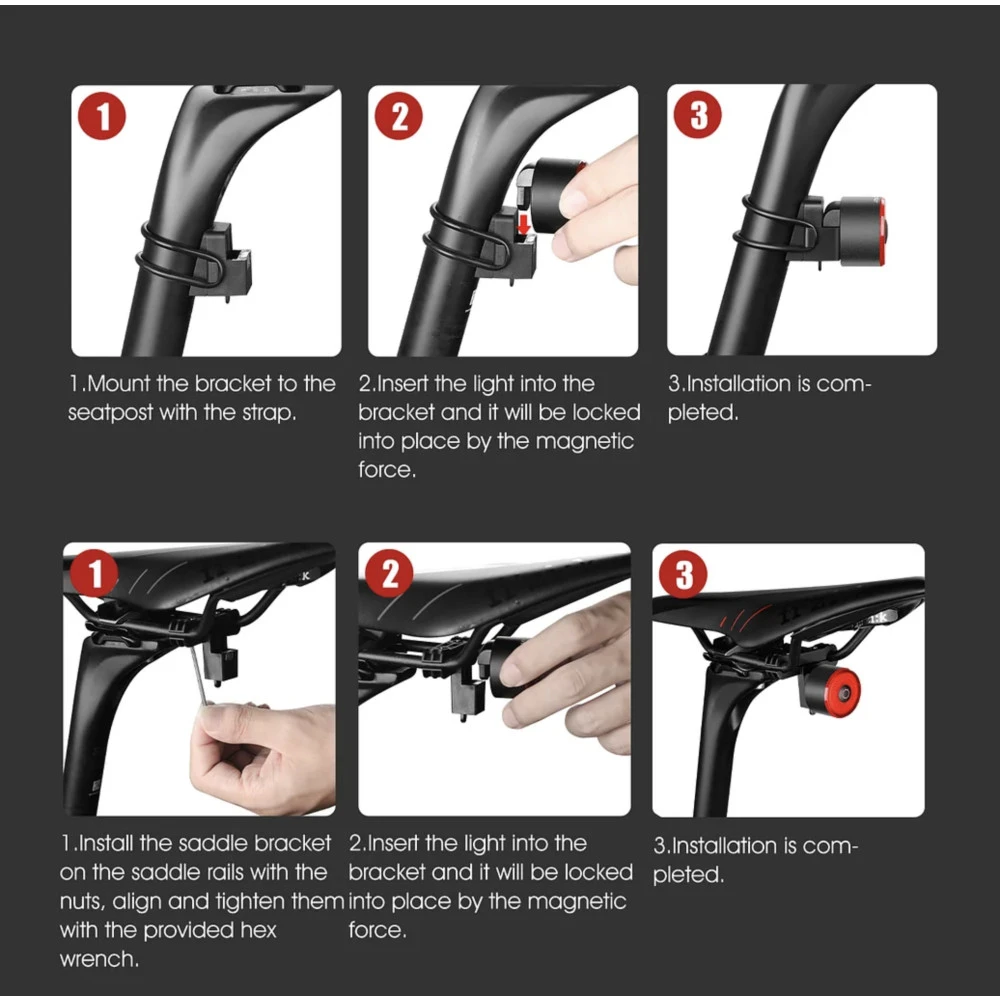 1

2

3

1.Mount the bracket to the seatpost with the strap.

2.Insert the light into the bracket and it will be locked into place by the magnetic force.

3.Installation is completed.

1

2

3

1.Install the saddle bracket on the saddle rails with the nuts, align and tighten them with the provided hex wrench.

2.Insert the light into the bracket and it will be locked into place by the magnetic force.

3.Installation is completed.