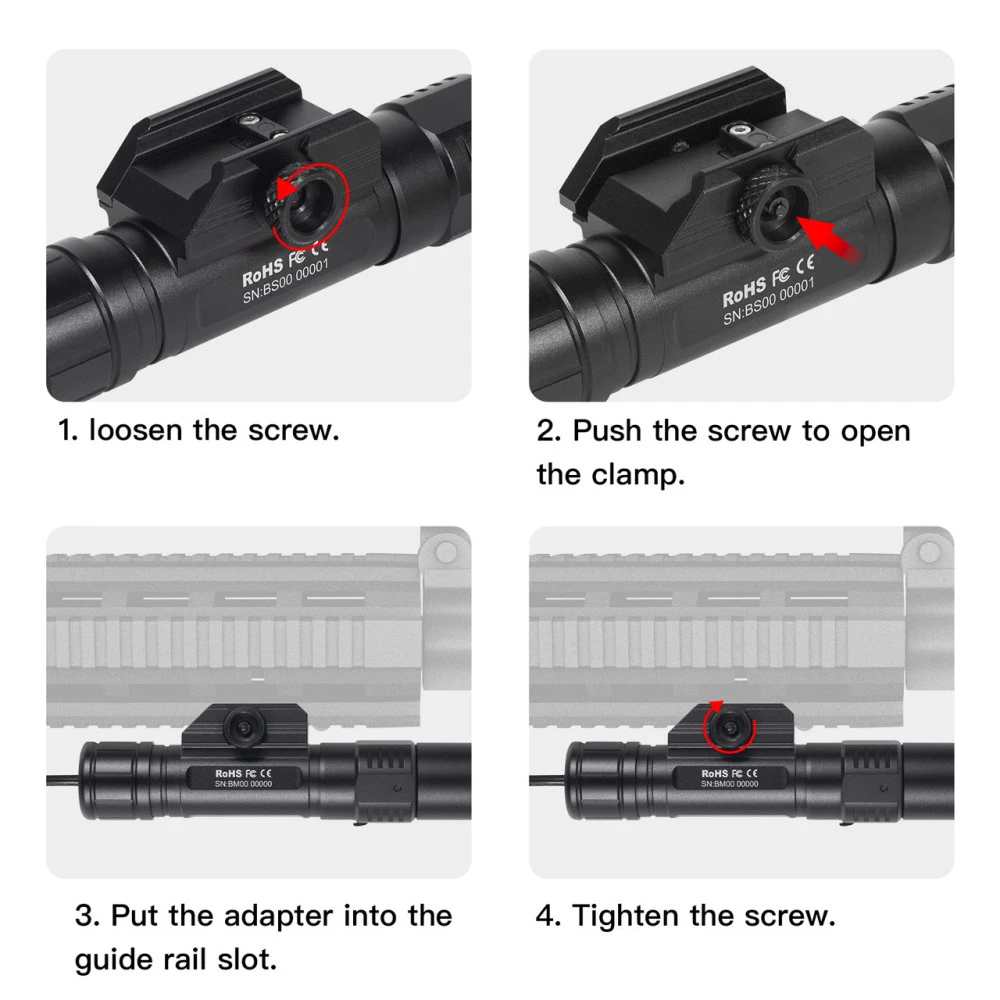 RoHS FC CE
SN:BS00 00001

1. loosen the screw.

RoHS FC CE
SN:BS00 00001

2. Push the screw to open the clamp.

RoHS FC CE
SN:BM00 00000

3. Put the adapter into the guide rail slot.

RoHS FC CE
SN:BM00 00000

4. Tighten the screw.